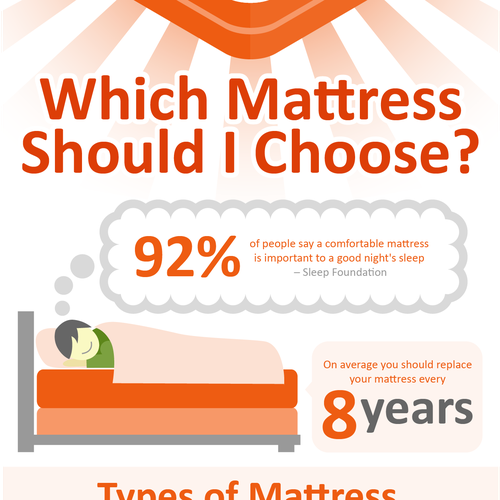 Which Mattress Should I Choose?

92% of people say a comfortable mattress is important to a good night's sleep
– Sleep Foundation

On average you should replace your mattress every
8 years

Types of Mattress