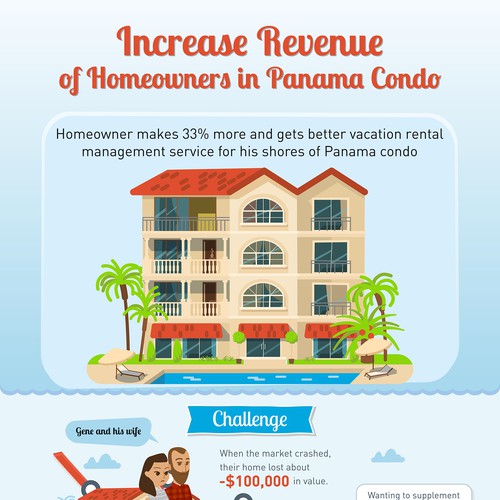 Increase Revenue of Homeowners in Panama Condo

Homeowner makes 33% more and gets better vacation rental management service for his shores of Panama condo

Challenge

Gene and his wife

When the market crashed, their home lost about -$100,000 in value.

Wanting to supplement