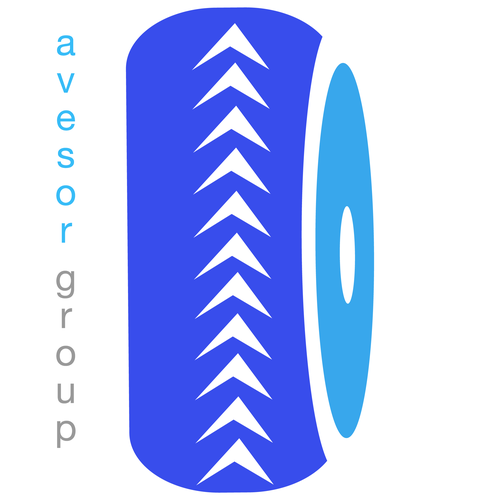 avesor group