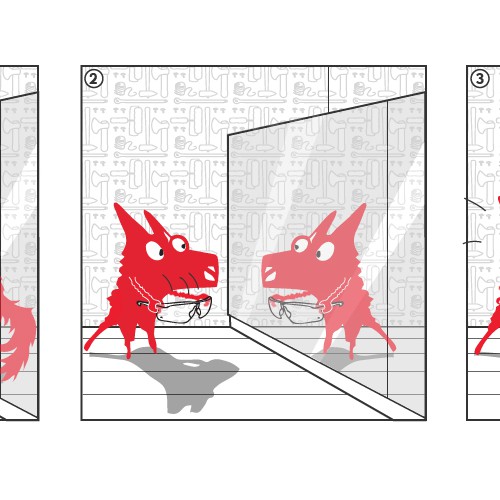 2

3