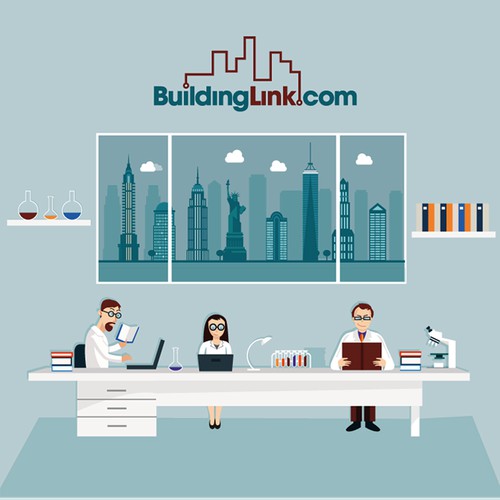 BuildingLink.com