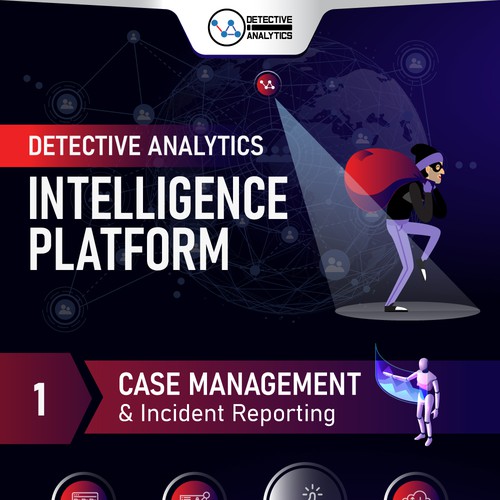 DETECTIVE ANALYTICS

DETECTIVE ANALYTICS

INTELLIGENCE PLATFORM

1

CASE MANAGEMENT
& Incident Reporting