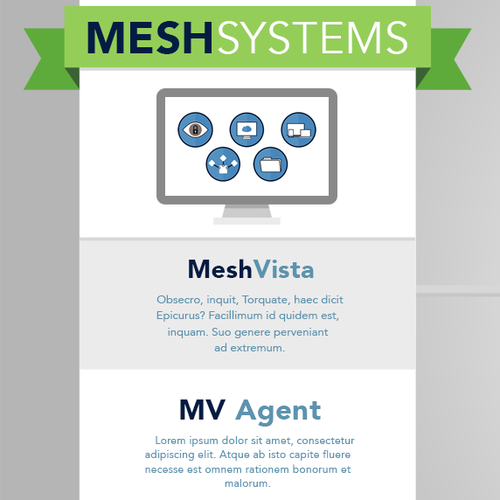 MESHSYSTEMS

MeshVista

Obsecro, inquit, Torquate, haec dicit Epicurus? Facillimum id quidem est, inquam. Suo genere perveniant ad extremum.

MV Agent

Lorem ipsum dolor sit amet, consectetur adipiscing elit. Atque ab isto capite fluere necesse est omnem rationem bonorum et malorum.