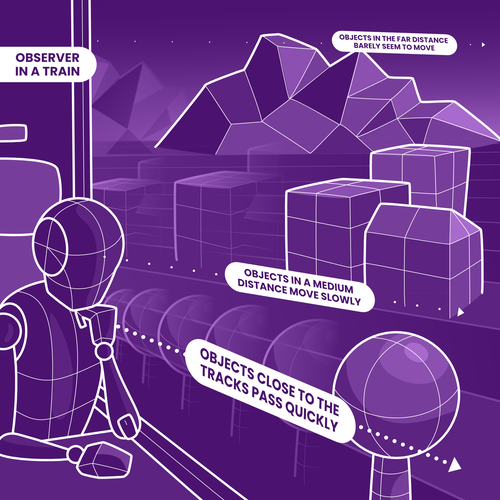 OBSERVER IN A TRAIN

OBJECTS IN THE FAR DISTANCE BARELY SEEM TO MOVE

OBJECTS IN A MEDIUM DISTANCE MOVE SLOWLY

OBJECTS CLOSE TO THE TRACKS PASS QUICKLY