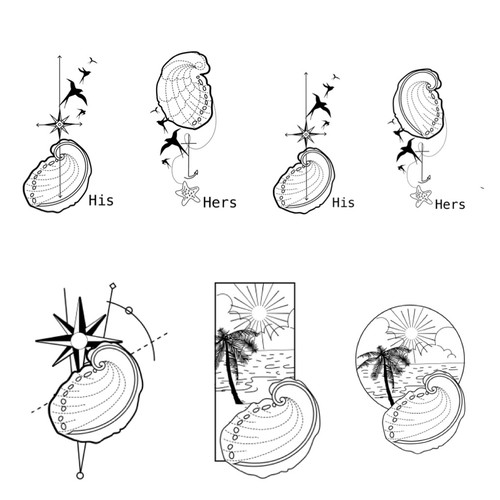 His
Hers
His
Hers