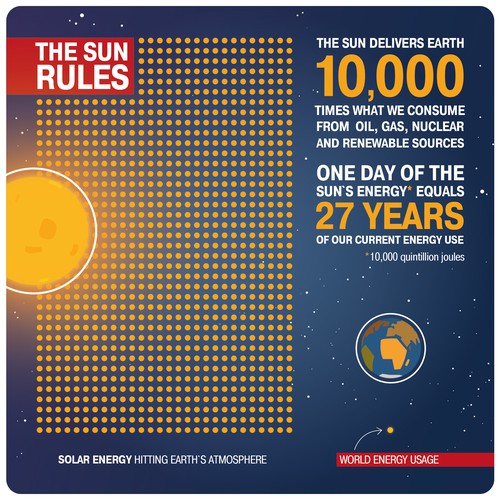 THE SUN RULES

THE SUN DELIVERS EARTH
10,000
TIMES WHAT WE CONSUME FROM OIL, GAS, NUCLEAR AND RENEWABLE SOURCES

ONE DAY OF THE SUN`S ENERGY* EQUALS
27 YEARS
OF OUR CURRENT ENERGY USE

*10,000 quintillion joules

SOLAR ENERGY HITTING EARTH`S ATMOSPHERE

WORLD ENERGY USAGE