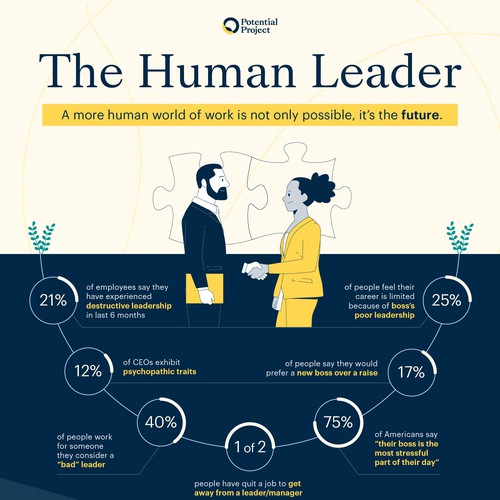 Potential Project

The Human Leader

A more human world of work is not only possible, it's the future.

21% of employees say they have experienced destructive leadership in last 6 months

25% of people feel their career is limited because of boss's poor leadership

12% of CEOs exhibit psychopathic traits

17% of people say they would prefer a new boss over a raise

40% of people work for someone they consider a "bad" leader

75% of Americans say "their boss is the most stressful part of their day"

1 of 2 people have quit a job to get away from a leader/manager