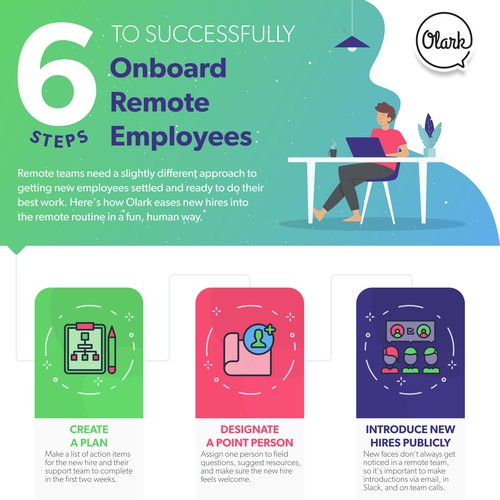 6 STEPS TO SUCCESSFULLY Onboard Remote Employees

Olark

Remote teams need a slightly different approach to getting new employees settled and ready to do their best work. Here's how Olark eases new hires into the remote routine in a fun, human way.

CREATE A PLAN
Make a list of action items for the new hire and their support team to complete in the first two weeks.

DESIGNATE A POINT PERSON
Assign one person to field questions, suggest resources, and make sure the new hire feels welcome.

INTRODUCE NEW HIRES PUBLICLY
New faces don't always get noticed in a remote team, so it's important to make introductions via email, in Slack, and on team calls.