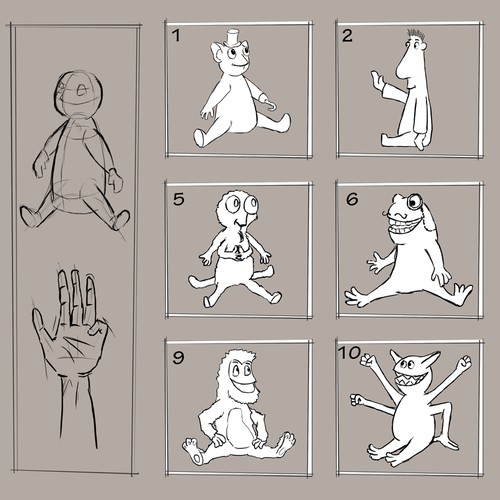 1

2

5

6

9

10