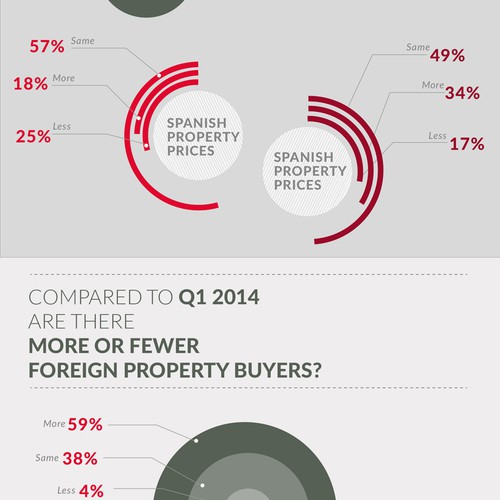 57% Same

18% More

25% Less

SPANISH PROPERTY PRICES

Same 49%

More 34%

Less 17%

SPANISH PROPERTY PRICES

COMPARED TO Q1 2014 ARE THERE MORE OR FEWER FOREIGN PROPERTY BUYERS?

More 59%

Same 38%

Less 4%