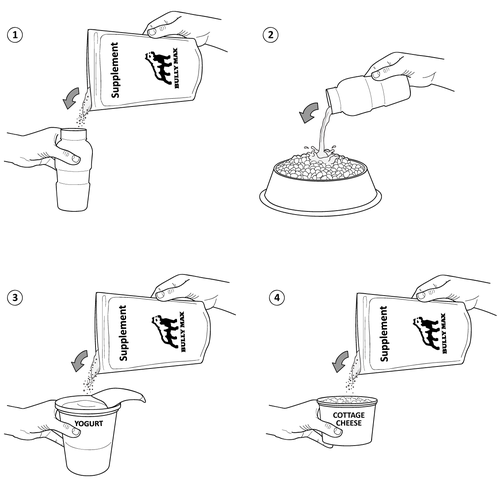 1

Supplement

BULLY MAX

2

3

Supplement

BULLY MAX

YOGURT

4

Supplement

BULLY MAX

COTTAGE CHEESE