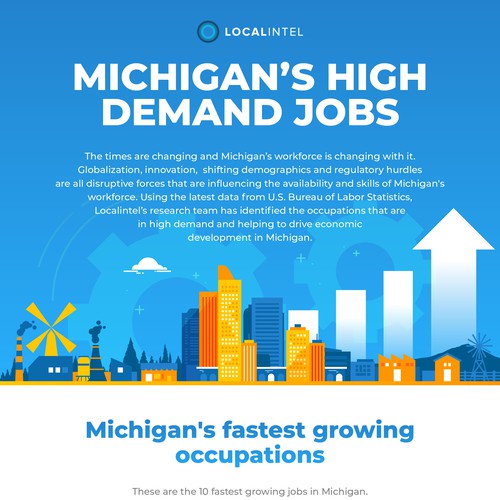 LOCALINTEL

MICHIGAN'S HIGH DEMAND JOBS

The times are changing and Michigan's workforce is changing with it. Globalization, innovation, shifting demographics and regulatory hurdles are all disruptive forces that are influencing the availability and skills of Michigan's workforce. Using the latest data from U.S. Bureau of Labor Statistics, Localintel's research team has identified the occupations that are in high demand and helping to drive economic development in Michigan.

Michigan's fastest growing occupations

These are the 10 fastest growing jobs in Michigan.