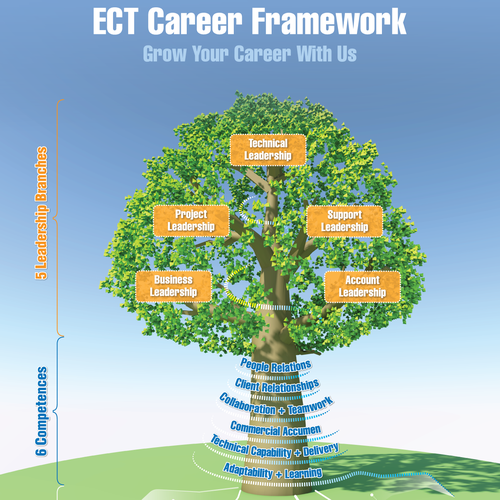 ECT Career Framework

Grow Your Career With Us

5 Leadership Branches

Technical Leadership

Project Leadership

Support Leadership

Business Leadership

Account Leadership

6 Competences

People Relations

Client Relationships

Collaboration + Teamwork

Commercial Accumen

Technical Capability + Delivery

Adaptability + Learning