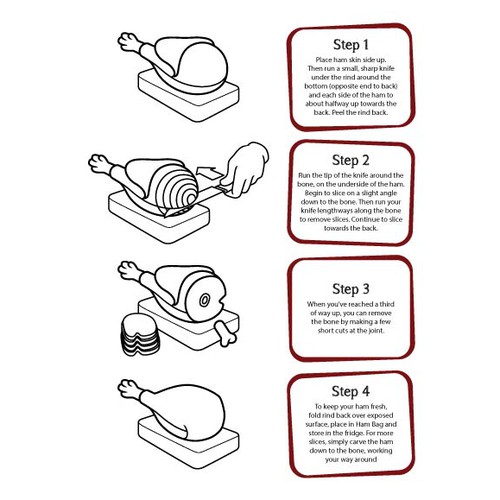 Step 1

Place ham skin side up. Then run a small, sharp knife under the rind around the bottom (opposite end to back) and each side of the ham to about halfway up towards the back. Peel the rind back.

Step 2

Run the tip of the knife around the bone, on the underside of the ham. Begin to slice on a slight angle down to the bone. Then run your knife lengthways along the bone to remove slices. Continue to slice towards the back.

Step 3

When you've reached a third of way up, you can remove the bone by making a few short cuts at the joint.

Step 4

To keep your ham fresh, fold rind back over exposed surface, place in Ham Bag and store in the fridge. For more slices, simply carve the ham down to the bone, working your way around