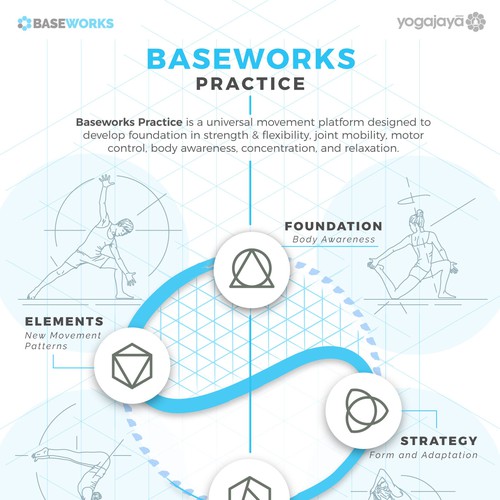 BASEWORKS

yogajayā

BASEWORKS
PRACTICE

Baseworks Practice is a universal movement platform designed to develop foundation in strength & flexibility, joint mobility, motor control, body awareness, concentration, and relaxation.

FOUNDATION
Body Awareness

ELEMENTS
New Movement Patterns

STRATEGY
Form and Adaptation