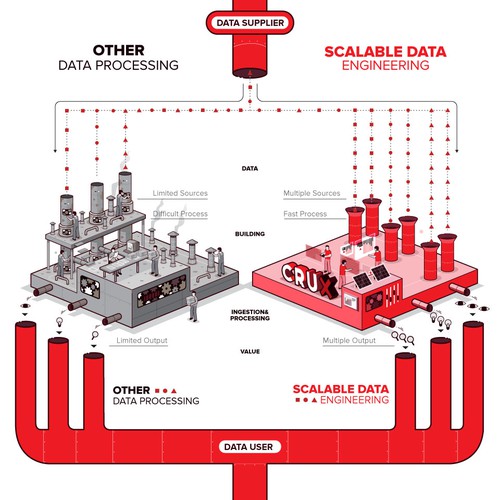 DATA SUPPLIER

OTHER
DATA PROCESSING

SCALABLE DATA
ENGINEERING

DATA

Limited Sources

Difficult Process

Multiple Sources

Fast Process

BUILDING

CRUX

INGESTION& PROCESSING

Limited Output

Multiple Output

VALUE

OTHER
DATA PROCESSING

SCALABLE DATA
ENGINEERING

DATA USER