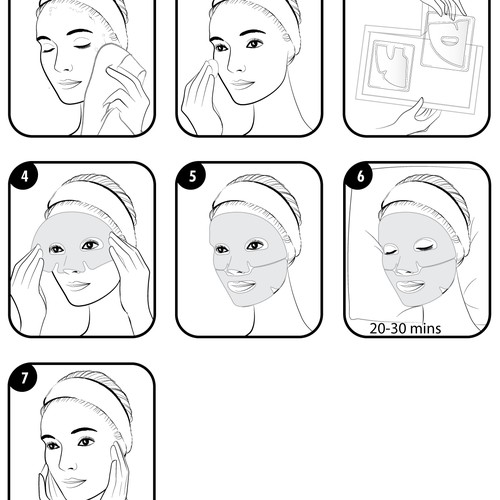 4

5

6

20-30 mins

7