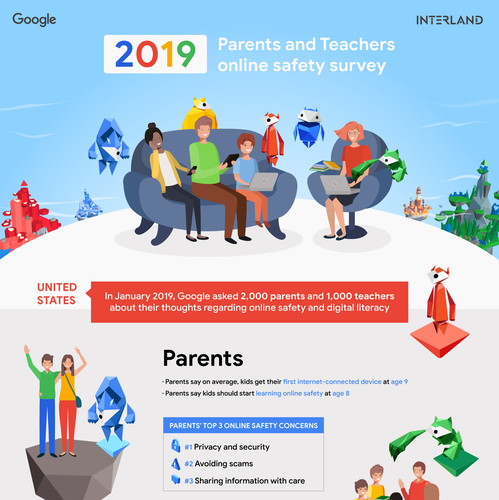 Google

INTERLAND

2019 Parents and Teachers online safety survey

UNITED STATES

In January 2019, Google asked 2,000 parents and 1,000 teachers about their thoughts regarding online safety and digital literacy

Parents

· Parents say on average, kids get their first internet-connected device at age 9
· Parents say kids should start learning online safety at age 8

PARENTS' TOP 3 ONLINE SAFETY CONCERNS

#1 Privacy and security
#2 Avoiding scams
#3 Sharing information with care