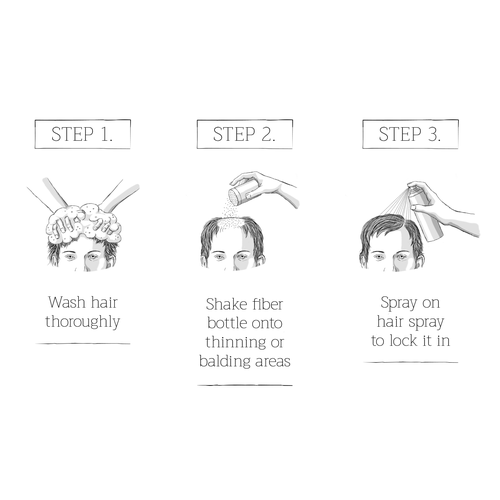 STEP 1.

Wash hair thoroughly

STEP 2.

Shake fiber bottle onto thinning or balding areas

STEP 3.

Spray on hair spray to lock it in