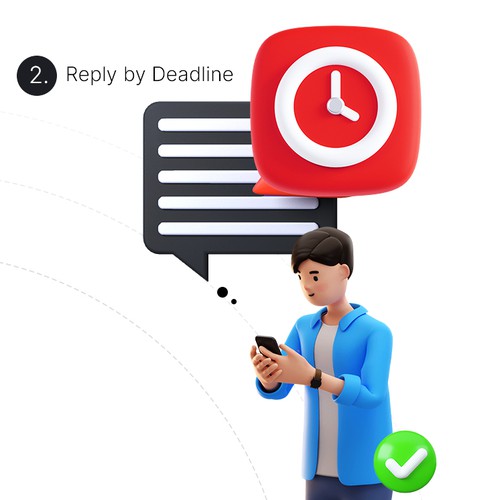 2. Reply by Deadline