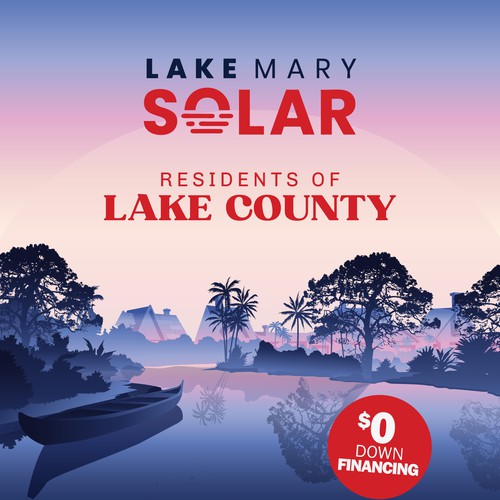 LAKE MARY
SOLAR

RESIDENTS OF
LAKE COUNTY

$0
DOWN
FINANCING