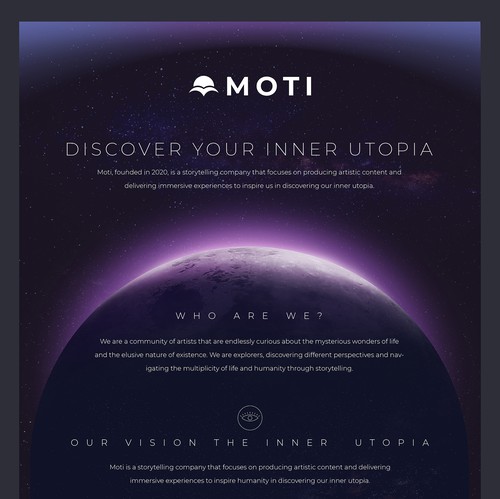 MOTI

DISCOVER YOUR INNER UTOPIA

Moti, founded in 2020, is a storytelling company that focuses on producing artistic content and delivering immersive experiences to inspire us in discovering our inner utopia.

WHO ARE WE?

We are a community of artists that are endlessly curious about the mysterious wonders of life and the elusive nature of existence. We are explorers, discovering different perspectives and navigating the multiplicity of life and humanity through storytelling.

OUR VISION THE INNER UTOPIA

Moti is a storytelling company that focuses on producing artistic content and delivering immersive experiences to inspire humanity in discovering our inner utopia.