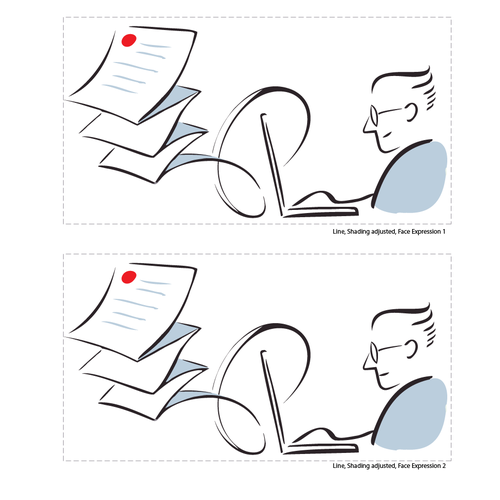 Line, Shading adjusted, Face Expression 1

Line, Shading adjusted, Face Expression 2