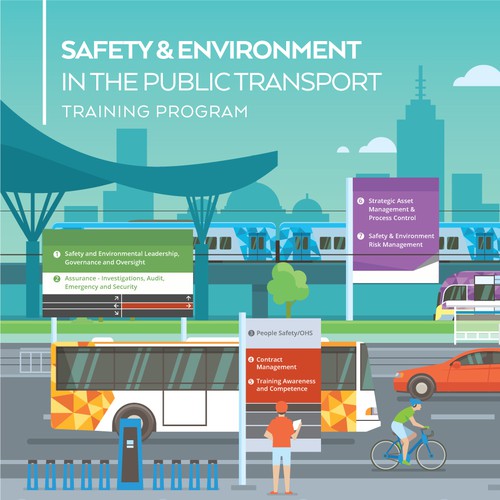 SAFETY & ENVIRONMENT
IN THE PUBLIC TRANSPORT
TRAINING PROGRAM

1 Safety and Environmental Leadership, Governance and Oversight

2 Assurance - Investigations, Audit, Emergency and Security

6 Strategic Asset Management & Process Control

7 Safety & Environment Risk Management

3 People Safety/OHS

4 Contract Management

5 Training Awareness and Competence