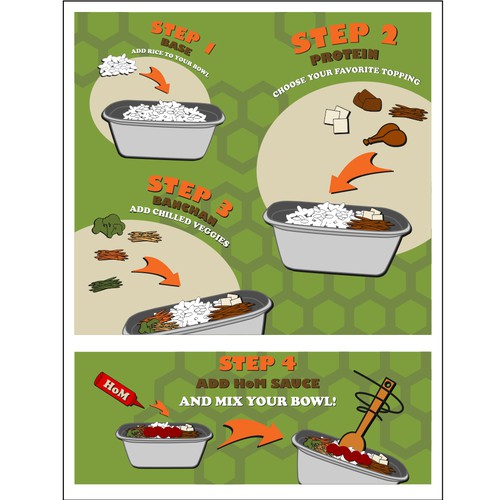 STEP 1
BASE
ADD RICE TO YOUR BOWL

STEP 2
PROTEIN
CHOOSE YOUR FAVORITE TOPPING

STEP 3
BANCHAN
ADD CHILLED VEGGIES

STEP 4
ADD HoM SAUCE
AND MIX YOUR BOWL!

HoM