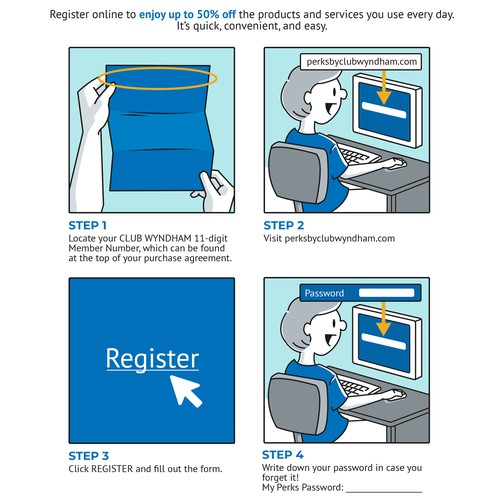 Register online to enjoy up to 50% off the products and services you use every day. It's quick, convenient, and easy.

perksbyclubwyndham.com

STEP 1
Locate your CLUB WYNDHAM 11-digit Member Number, which can be found at the top of your purchase agreement.

STEP 2
Visit perksbyclubwyndham.com

Register

Password

STEP 3
Click REGISTER and fill out the form.

STEP 4
Write down your password in case you forget it!
My Perks Password: ________________