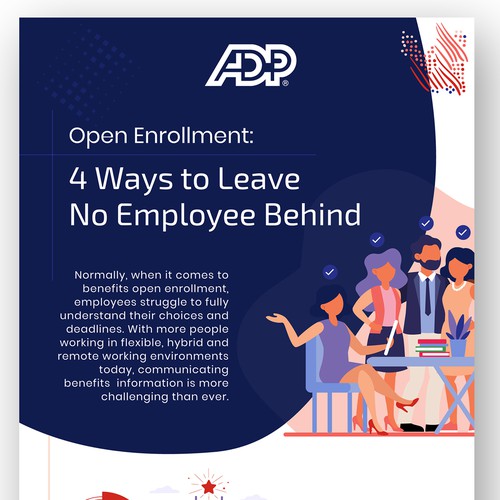 ADP®

Open Enrollment:

4 Ways to Leave No Employee Behind

Normally, when it comes to benefits open enrollment, employees struggle to fully understand their choices and deadlines. With more people working in flexible, hybrid and remote working environments today, communicating benefits information is more challenging than ever.