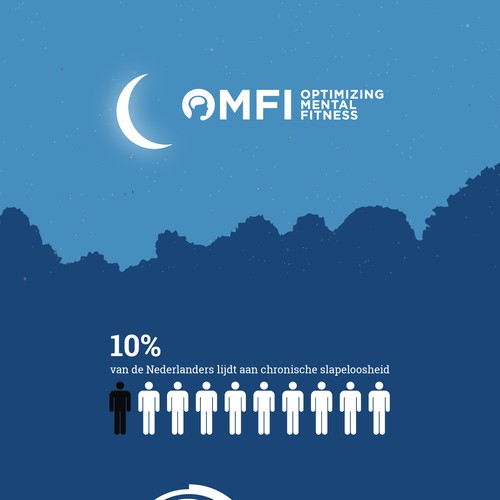 OMFI OPTIMIZING MENTAL FITNESS

10%

van de Nederlanders lijdt aan chronische slapeloosheid