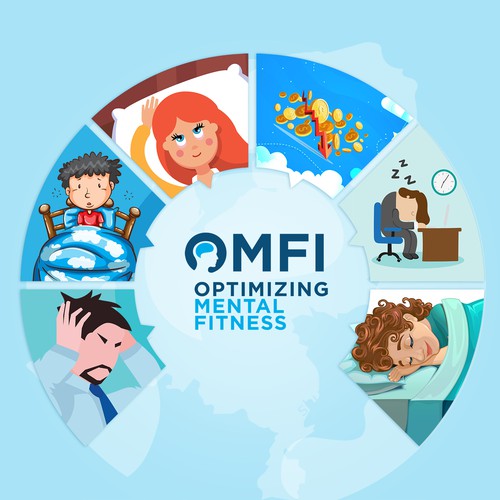 OMFI
OPTIMIZING
MENTAL
FITNESS

Z
Z
Z