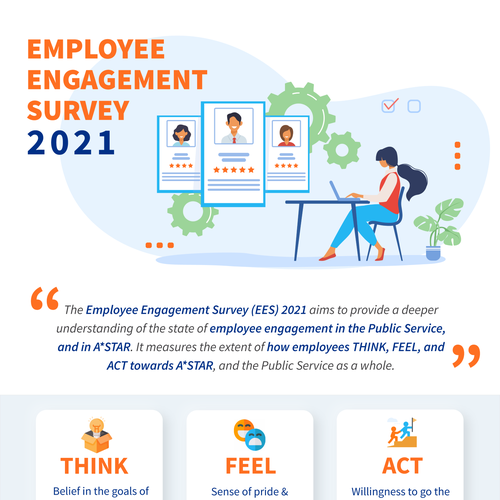 EMPLOYEE ENGAGEMENT SURVEY 2021

“ The Employee Engagement Survey (EES) 2021 aims to provide a deeper understanding of the state of employee engagement in the Public Service, and in A*STAR. It measures the extent of how employees THINK, FEEL, and ACT towards A*STAR, and the Public Service as a whole. ”

THINK
Belief in the goals of

FEEL
Sense of pride &

ACT
Willingness to go the