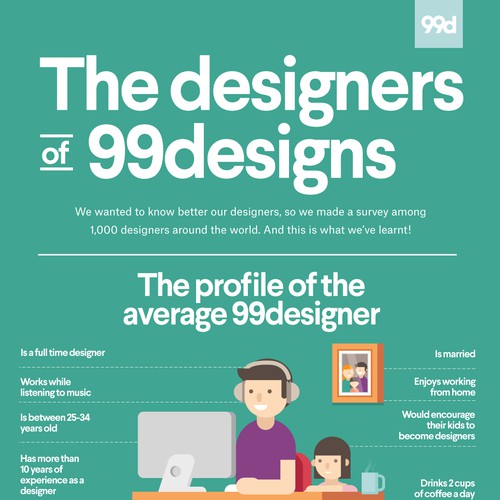 99d

The designers of 99designs

We wanted to know better our designers, so we made a survey among 1,000 designers around the world. And this is what we've learnt!

The profile of the average 99designer

Is a full time designer

Works while listening to music

Is between 25-34 years old

Has more than 10 years of experience as a designer

Is married

Enjoys working from home

Would encourage their kids to become designers

Drinks 2 cups of coffee a day