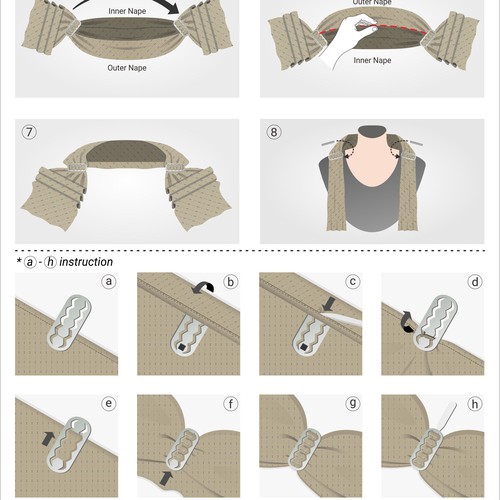 Inner Nape

Outer Nape

Outer Nape

Inner Nape

7

8

* a - h instruction

a

b

c

d

e

f

g

h