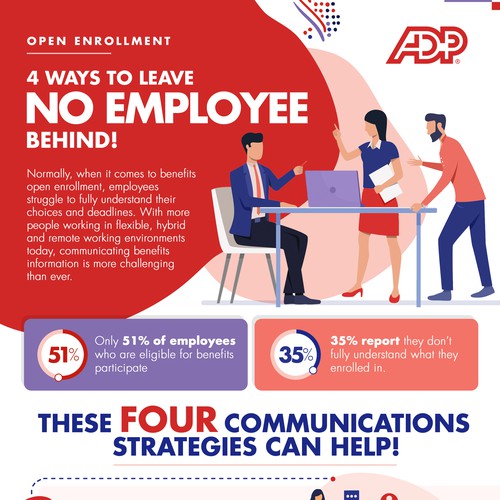 OPEN ENROLLMENT

ADP

4 WAYS TO LEAVE NO EMPLOYEE BEHIND!

Normally, when it comes to benefits open enrollment, employees struggle to fully understand their choices and deadlines. With more people working in flexible, hybrid and remote working environments today, communicating benefits information is more challenging than ever.

51%

Only 51% of employees who are eligible for benefits participate

35%

35% report they don't fully understand what they enrolled in.

THESE FOUR COMMUNICATIONS STRATEGIES CAN HELP!