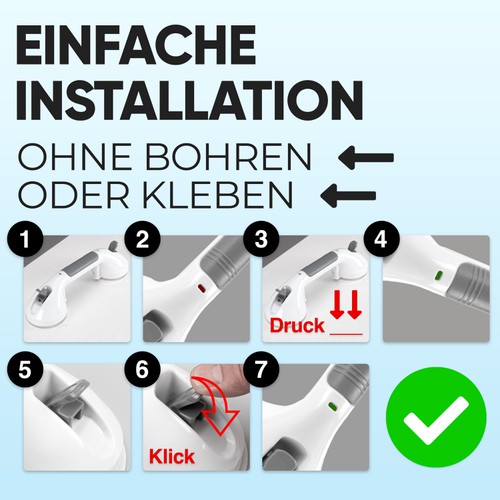 EINFACHE INSTALLATION

OHNE BOHREN
ODER KLEBEN

1

2

3
Druck

4

5

6
Klick

7