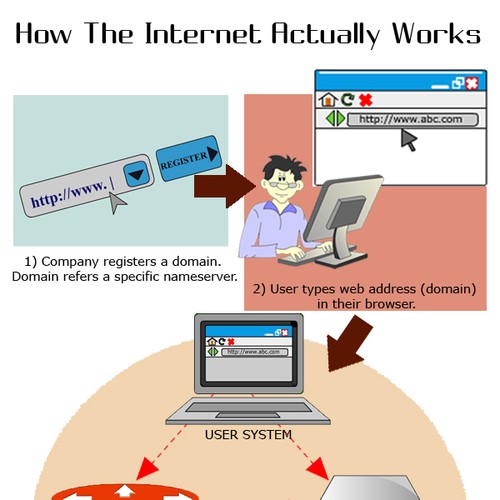 How The Internet Actually Works

http://www.

REGISTER

1) Company registers a domain. Domain refers a specific nameserver.

http://www.abc.com

2) User types web address (domain) in their browser.

http://www.abc.com

USER SYSTEM