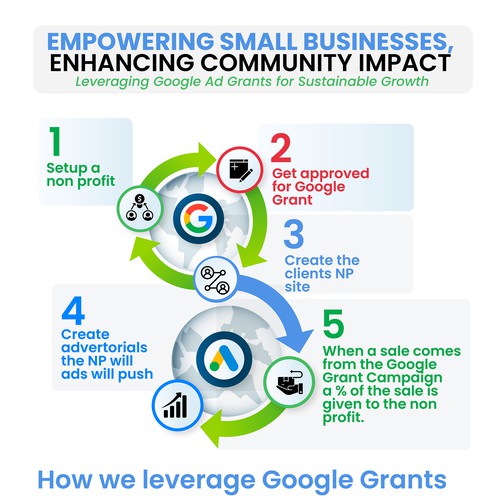 EMPOWERING SMALL BUSINESSES, ENHANCING COMMUNITY IMPACT

Leveraging Google Ad Grants for Sustainable Growth

1
Setup a non profit

2
Get approved for Google Grant

3
Create the clients NP site

4
Create advertorials the NP will ads will push

5
When a sale comes from the Google Grant Campaign a % of the sale is given to the non profit.

How we leverage Google Grants