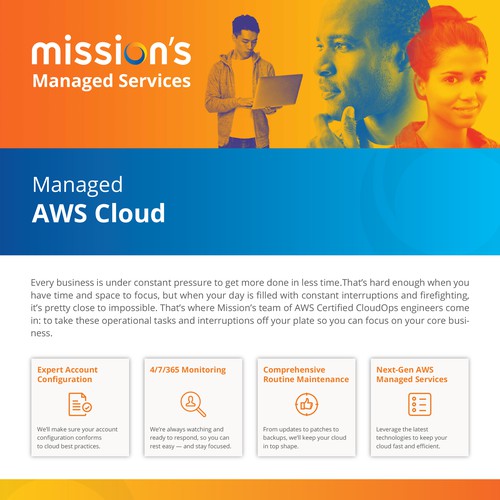 mission's
Managed Services

Managed
AWS Cloud

Every business is under constant pressure to get more done in less time.That's hard enough when you have time and space to focus, but when your day is filled with constant interruptions and firefighting, it's pretty close to impossible. That's where Mission's team of AWS Certified CloudOps engineers come in: to take these operational tasks and interruptions off your plate so you can focus on your core business.

Expert Account Configuration

We'll make sure your account configuration conforms to cloud best practices.

4/7/365 Monitoring

We're always watching and ready to respond, so you can rest easy — and stay focused.

Comprehensive Routine Maintenance

From updates to patches to backups, we'll keep your cloud in top shape.

Next-Gen AWS Managed Services

Leverage the latest technologies to keep your cloud fast and efficient.