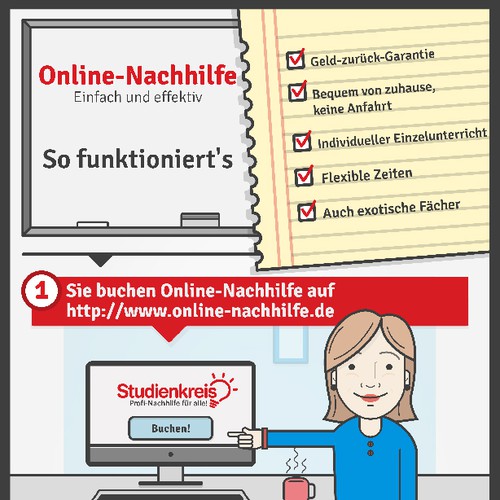 Online-Nachhilfe
Einfach und effektiv

So funktioniert's

Geld-zurück-Garantie

Bequem von zuhause, keine Anfahrt

Individueller Einzelunterricht

Flexible Zeiten

Auch exotische Fächer

1 Sie buchen Online-Nachhilfe auf http://www.online-nachhilfe.de

Studienkreis
Profi-Nachhilfe für alle!

Buchen!