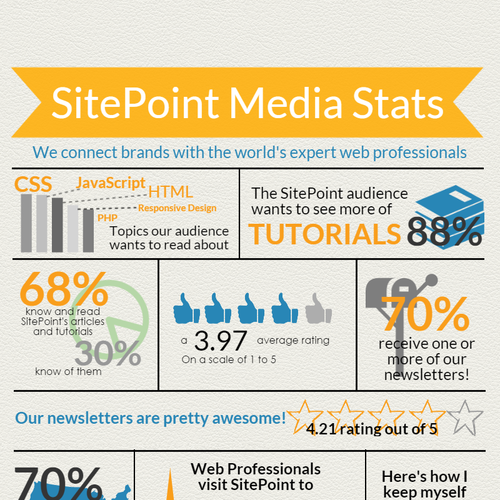 SitePoint Media Stats

We connect brands with the world's expert web professionals

CSS
JavaScript
HTML
Responsive Design
PHP
Topics our audience wants to read about

The SitePoint audience wants to see more of
TUTORIALS 88%

68%
know and read SitePoint's articles and tutorials
30%
know of them

a 3.97 average rating
On a scale of 1 to 5

70%
receive one or more of our newsletters!

Our newsletters are pretty awesome!
4.21 rating out of 5

70%

Web Professionals visit SitePoint to

Here's how I keep myself