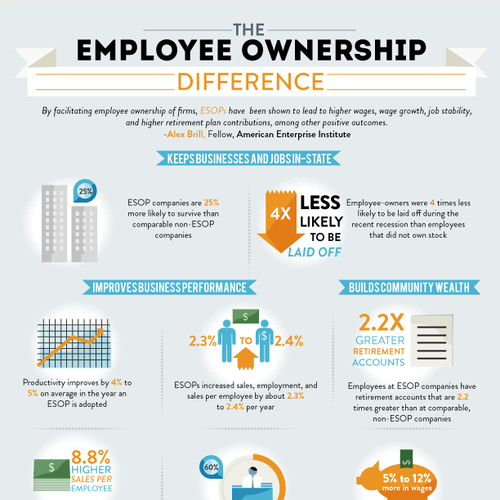 THE
EMPLOYEE OWNERSHIP
DIFFERENCE

By facilitating employee ownership of firms, ESOPs have been shown to lead to higher wages, wage growth, job stability, and higher retirement plan contributions, among other positive outcomes.
-Alex Brill, Fellow, American Enterprise Institute

KEEPS BUSINESSES AND JOBS IN-STATE

25%

ESOP companies are 25% more likely to survive than comparable non-ESOP companies

4X LESS LIKELY TO BE LAID OFF

Employee-owners were 4 times less likely to be laid off during the recent recession than employees that did not own stock

IMPROVES BUSINESS PERFORMANCE

Productivity improves by 4% to 5% on average in the year an ESOP is adopted

$
2.3% TO 2.4%
$

ESOPs increased sales, employment, and sales per employee by about 2.3% to 2.4% per year

BUILDS COMMUNITY WEALTH

2.2X GREATER RETIREMENT ACCOUNTS

Employees at ESOP companies have retirement accounts that are 2.2 times greater than at comparable, non-ESOP companies

$
8.8% HIGHER SALES PER EMPLOYEE

60%

$
5% to 12% more in wages