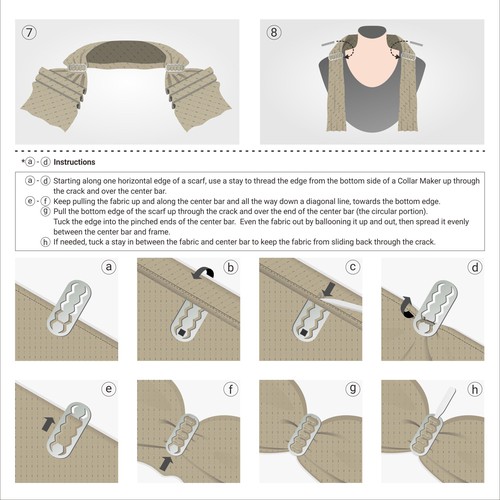 7

8

*a - d Instructions

a - d Starting along one horizontal edge of a scarf, use a stay to thread the edge from the bottom side of a Collar Maker up through the crack and over the center bar.
e - f Keep pulling the fabric up and along the center bar and all the way down a diagonal line, towards the bottom edge.
g Pull the bottom edge of the scarf up through the crack and over the end of the center bar (the circular portion). Tuck the edge into the pinched ends of the center bar. Even the fabric out by ballooning it up and out, then spread it evenly between the center bar and frame.
h If needed, tuck a stay in between the fabric and center bar to keep the fabric from sliding back through the crack.

a

b

c

d

e

f

g

h