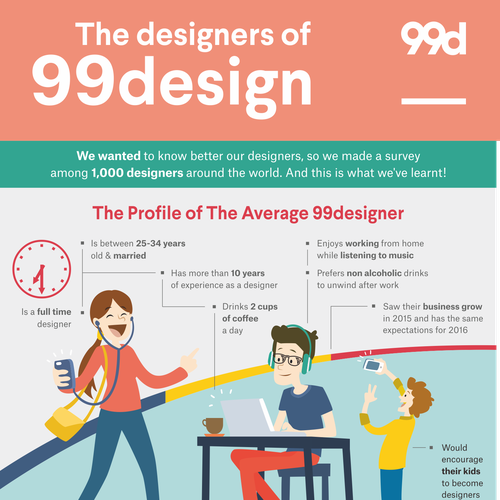 The designers of 99design

99d

We wanted to know better our designers, so we made a survey among 1,000 designers around the world. And this is what we've learnt!

The Profile of The Average 99designer

Is between 25-34 years old & married

Has more than 10 years of experience as a designer

Is a full time designer

Drinks 2 cups of coffee a day

Enjoys working from home while listening to music

Prefers non alcoholic drinks to unwind after work

Saw their business grow in 2015 and has the same expectations for 2016

Would encourage their kids to become designers