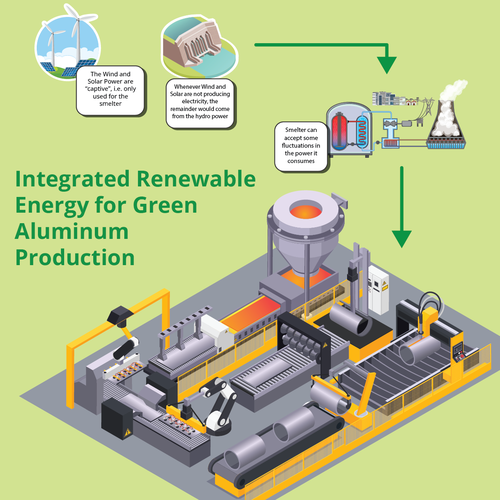 The Wind and Solar Power are "captive", i.e. only used for the smelter

Whenever Wind and Solar are not producing electricity, the remainder would come from the hydro power

Smelter can accept some fluctuations in the power it consumes

Integrated Renewable Energy for Green Aluminum Production