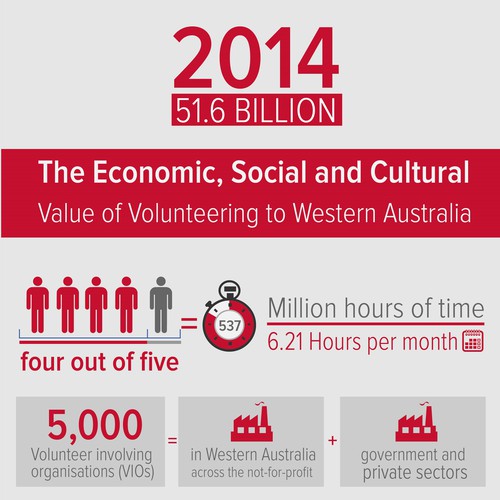 2014

51.6 BILLION

The Economic, Social and Cultural

Value of Volunteering to Western Australia

four out of five

=

537

Million hours of time

6.21 Hours per month

5,000

Volunteer involving organisations (VIOs)

=

in Western Australia across the not-for-profit

+

government and private sectors