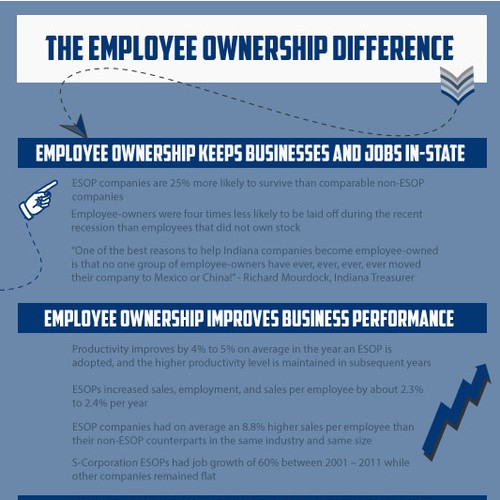 THE EMPLOYEE OWNERSHIP DIFFERENCE

EMPLOYEE OWNERSHIP KEEPS BUSINESSES AND JOBS IN-STATE

ESOP companies are 25% more likely to survive than comparable non-ESOP companies

Employee-owners were four times less likely to be laid off during the recent recession than employees that did not own stock

"One of the best reasons to help Indiana companies become employee-owned is that no one group of employee-owners have ever, ever, ever, ever moved their company to Mexico or China!" - Richard Mourdock, Indiana Treasurer

EMPLOYEE OWNERSHIP IMPROVES BUSINESS PERFORMANCE

Productivity improves by 4% to 5% on average in the year an ESOP is adopted, and the higher productivity level is maintained in subsequent years

ESOPs increased sales, employment, and sales per employee by about 2.3% to 2.4% per year

ESOP companies had on average an 8.8% higher sales per employee than their non-ESOP counterparts in the same industry and same size

S-Corporation ESOPs had job growth of 60% between 2001 – 2011 while other companies remained flat