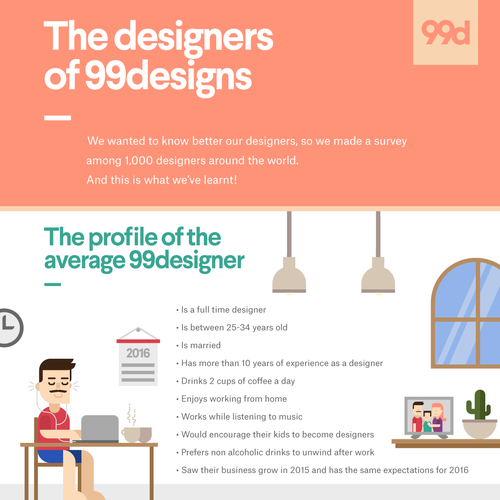 The designers of 99designs

99d

We wanted to know better our designers, so we made a survey among 1,000 designers around the world.
And this is what we've learnt!

The profile of the average 99designer

2016

• Is a full time designer
• Is between 25-34 years old
• Is married
• Has more than 10 years of experience as a designer
• Drinks 2 cups of coffee a day
• Enjoys working from home
• Works while listening to music
• Would encourage their kids to become designers
• Prefers non alcoholic drinks to unwind after work
• Saw their business grow in 2015 and has the same expectations for 2016